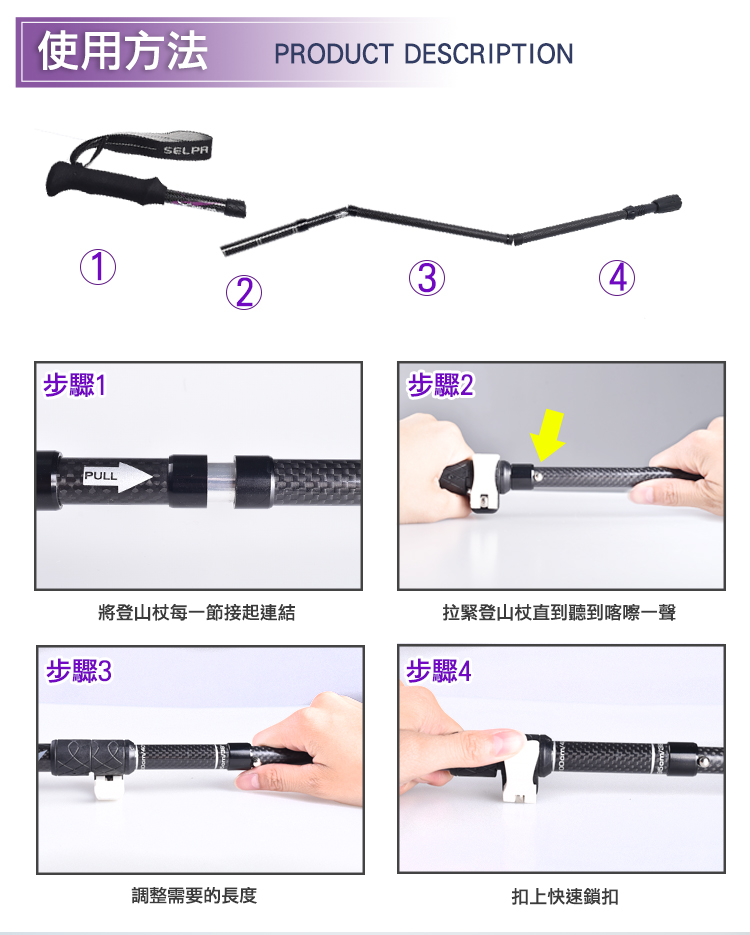 使用方法 PRODUCT DESCRIPTION

SELPA

①

②

③

④

步驟1

PULL

將登山杖每一節接起連結

步驟2

拉緊登山杖直到聽到喀嚓一聲

步驟3

調整需要的長度

步驟4

扣上快速鎖扣