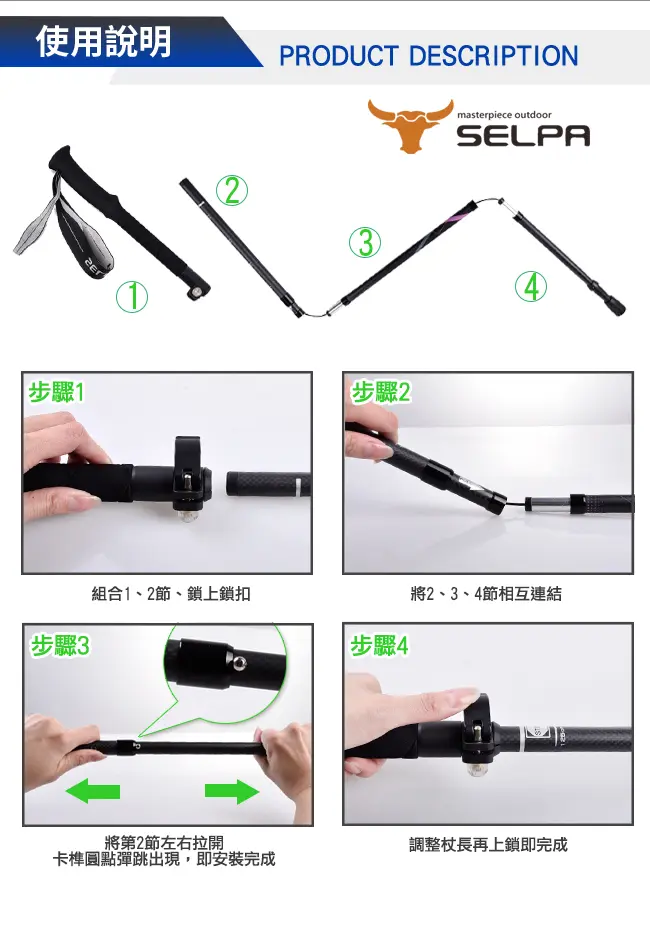 使用說明

PRODUCT DESCRIPTION

masterpiece outdoor
SELPA

①
②
③
④

步驟1
組合1、2節、鎖上鎖扣

步驟2
將2、3、4節相互連結

步驟3
將第2節左右拉開
卡榫圓點彈跳出現，即安裝完成

步驟4
調整杖長再上鎖即完成