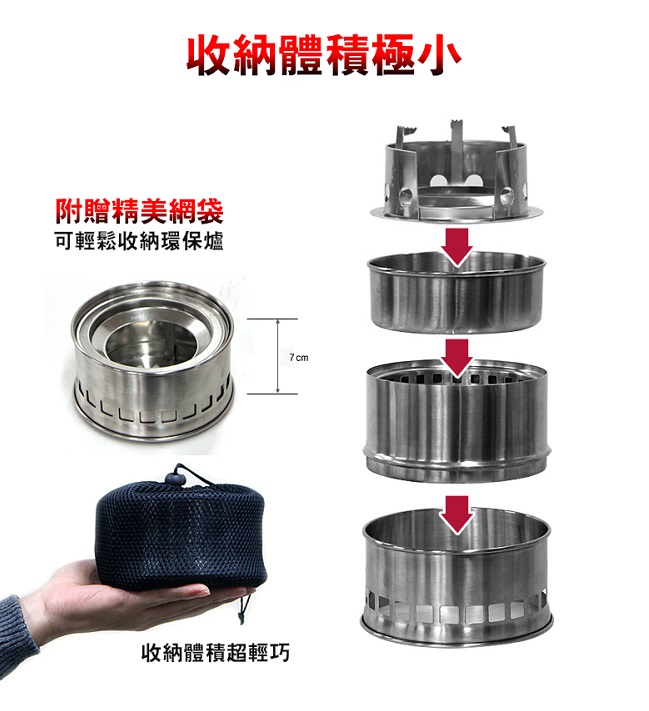 收納體積極小

附贈精美網袋
可輕鬆收納環保爐

7 cm

收納體積超輕巧